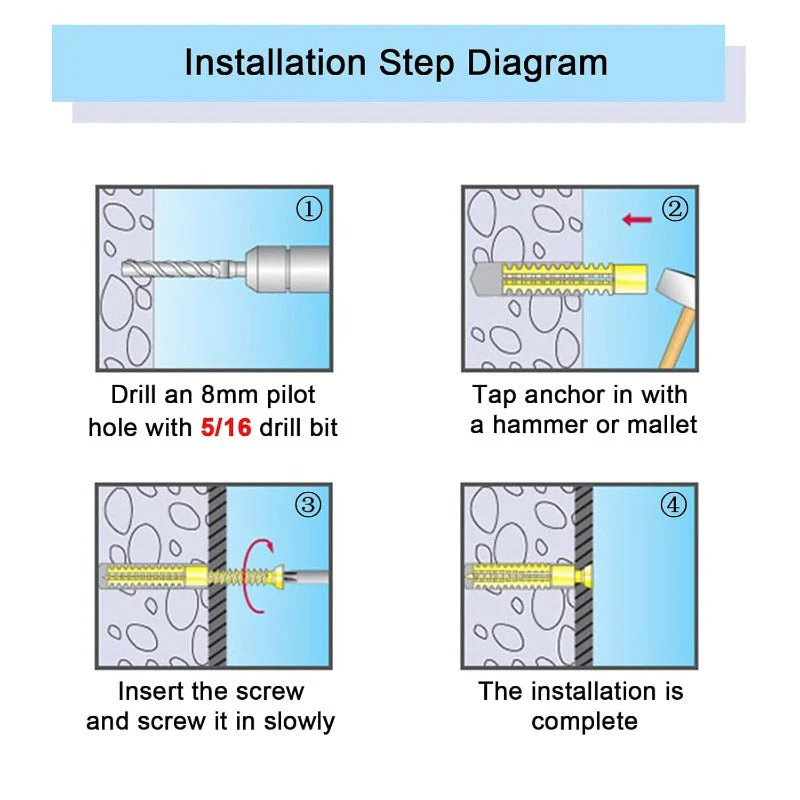 Installation Step Diagram

①

Drill an 8mm pilot hole with 5/16 drill bit

②

Tap anchor in with a hammer or mallet

③

Insert the screw and screw it in slowly

④

The installation is complete